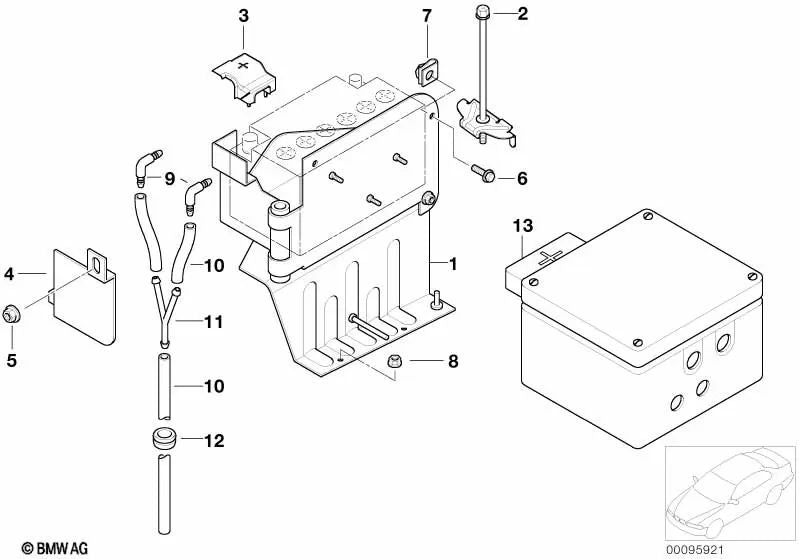 3
7
2
9
6
13
4
10
1
5
11
8
10
12
© BMW AG
00095921