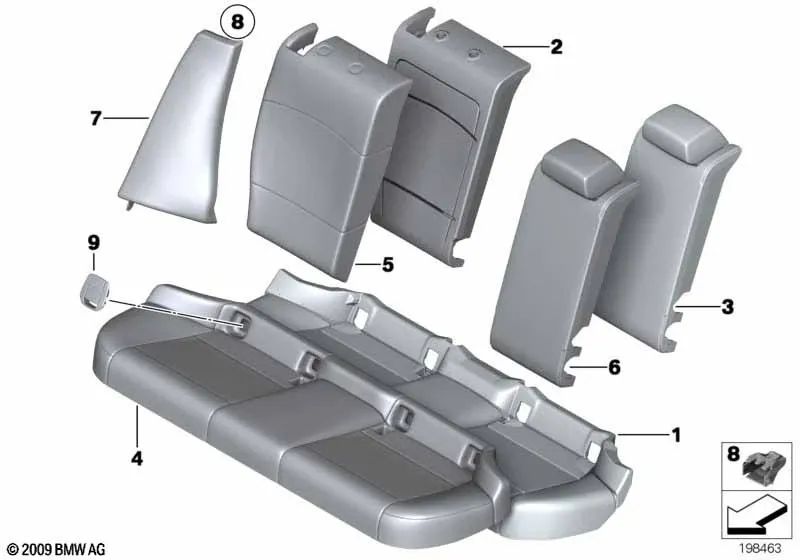 8
2
7
9
5
3
6
1
4
8
© 2009 BMW AG
198463