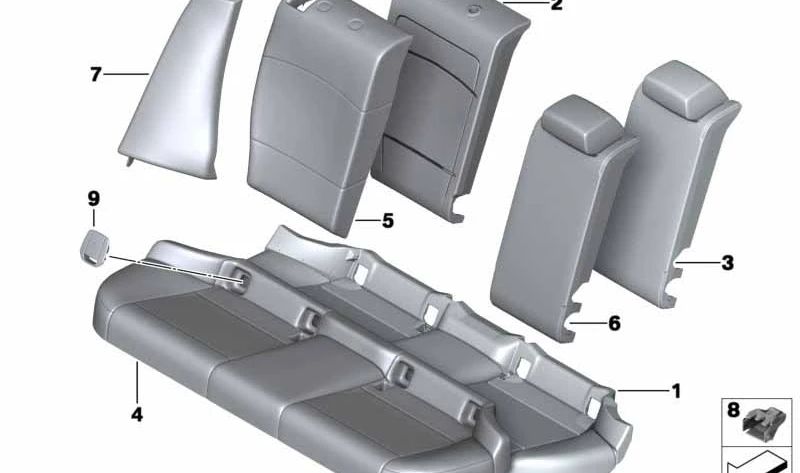 2
7
9
5
3
6
1
4
8