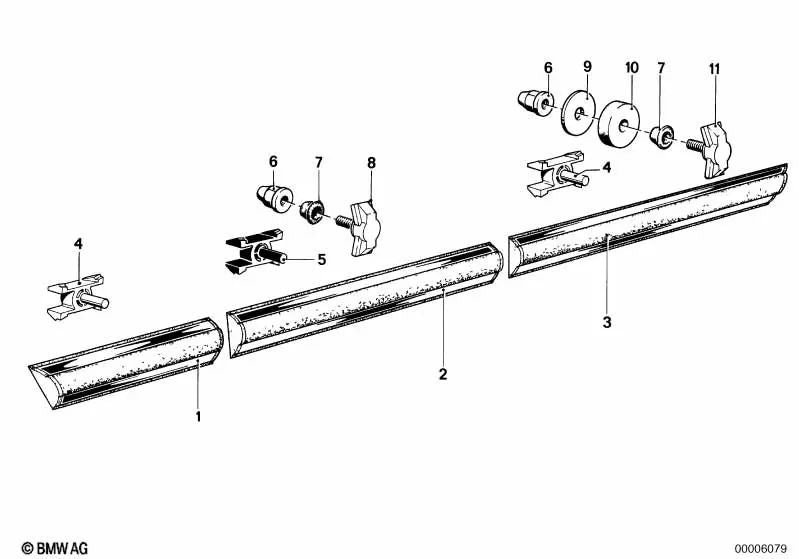 6
9
10
7
11
4
6
7
8
4
5
3
2
1
© BMW AG
00006079