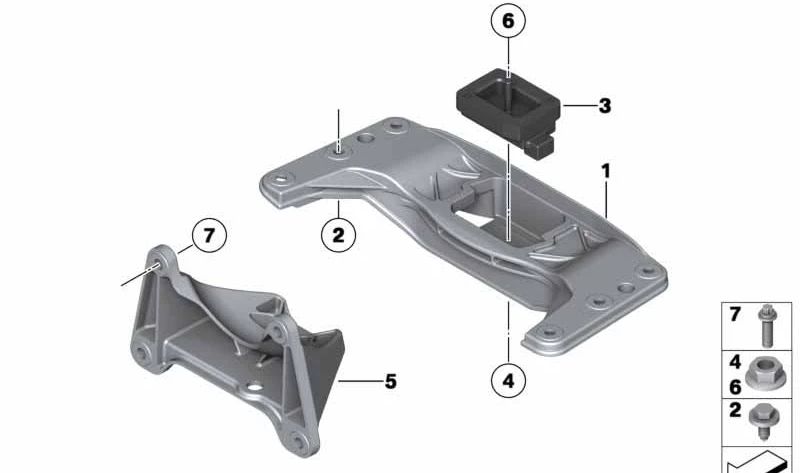 6
3
1
2
7
5
4
7
4
6
2