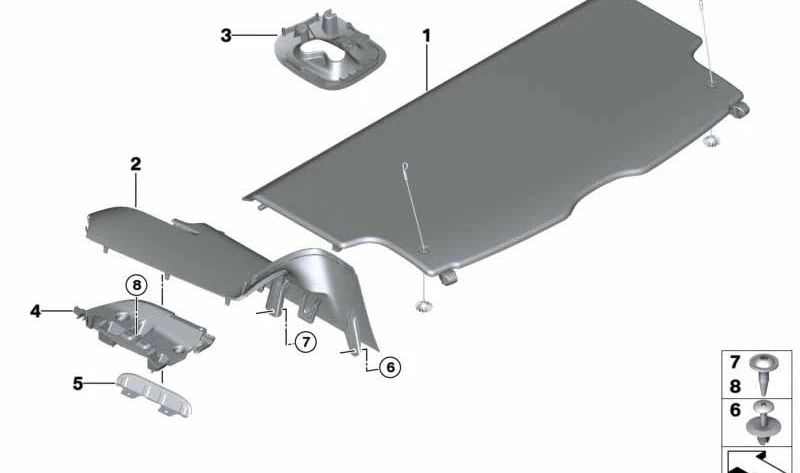 3
1
2
8
4
7
6
5
7
8
6