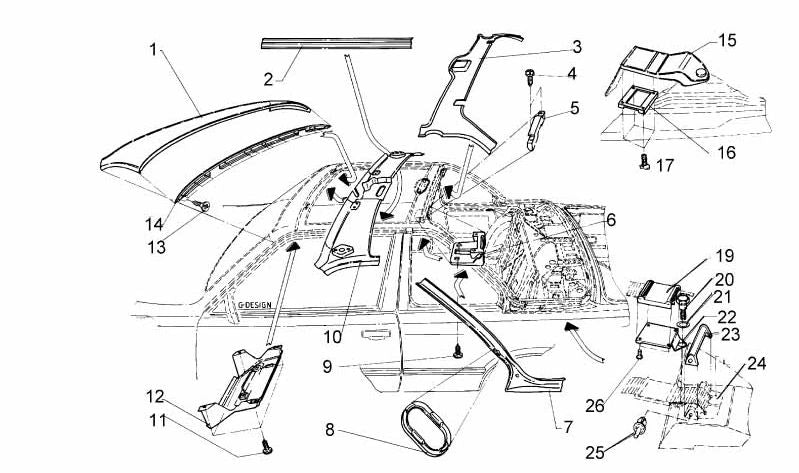 1
2
3
4
5
15
16
17
14
13
6
19
20
21
22
23
24
G-DESIGN
10
9
12
11
8
7
26
25