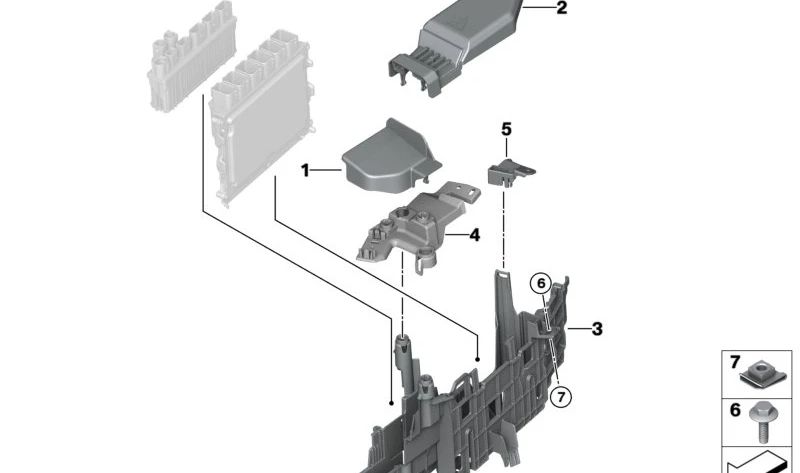 2
5
1
4
6
3
7
7
6