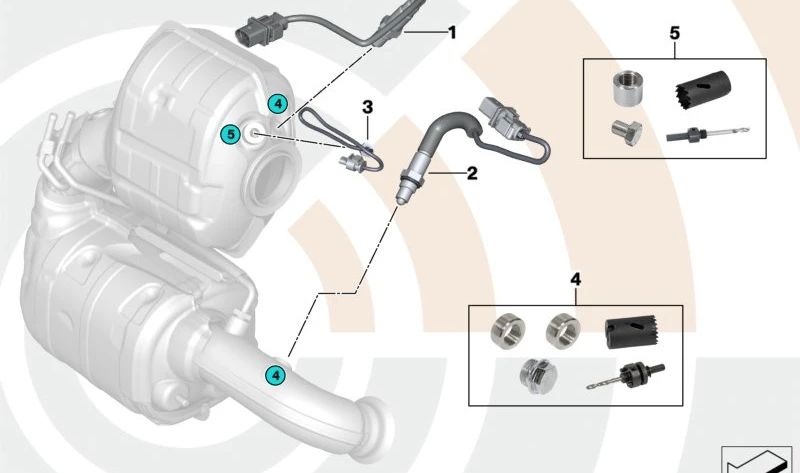 1
5
4
3
5
2
4
4