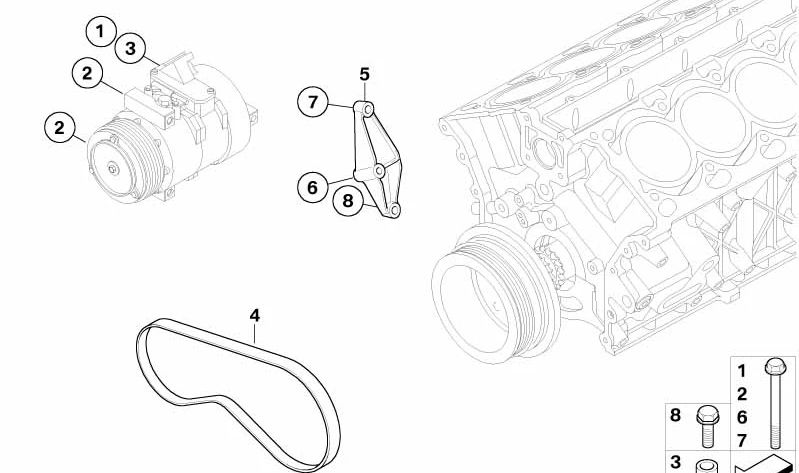 1
3
2
2
5
7
6
8
4
1
2
6
7
8
3