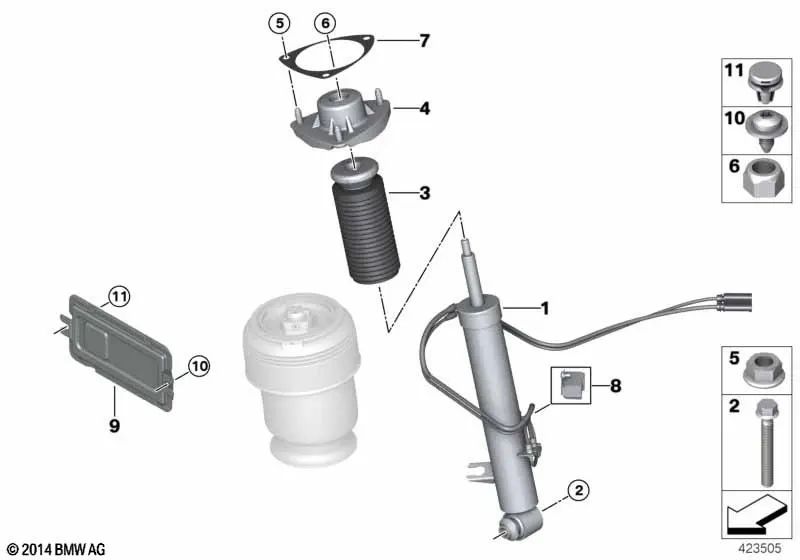 5
6
7
4
3
11
10
6
11
10
9
1
8
5
2
2
© 2014 BMW AG
423505