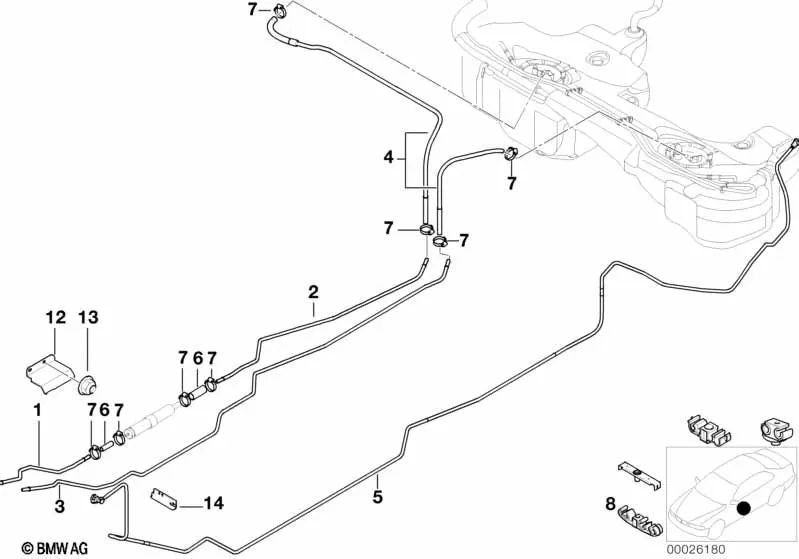 7
4
7
7
7
2
12
13
7 6 7
1
7 6 7
3
14
5
8
© BMW AG
00026180