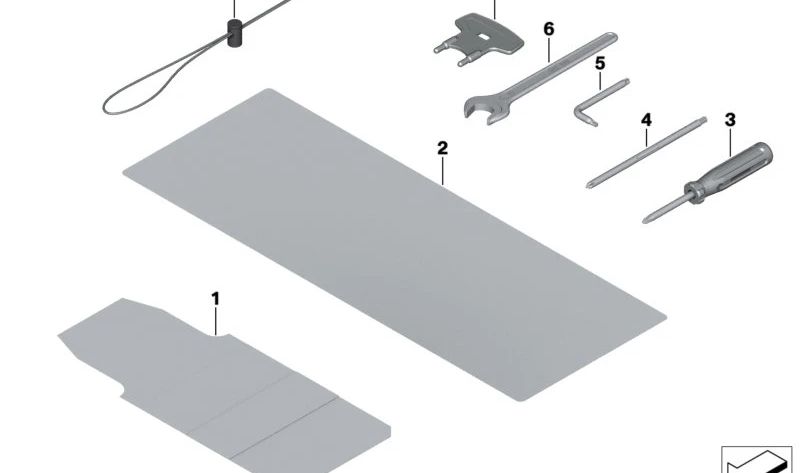 6
5
4
3
2
1