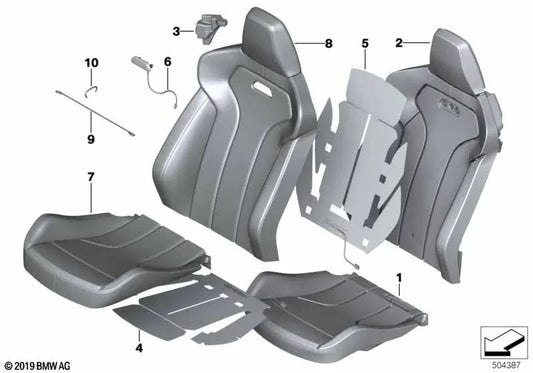 3
8
5
2
10
6
9
7
1
4
© 2019 BMW AG
504387