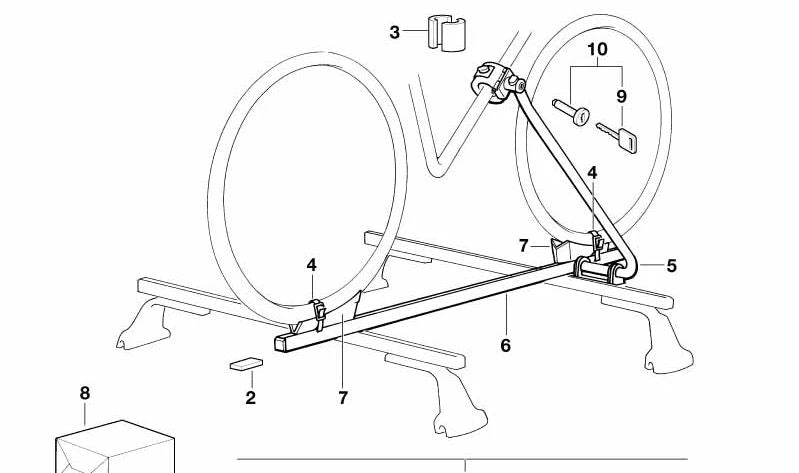 3
10
9
4
7
5
4
6
2
7
8