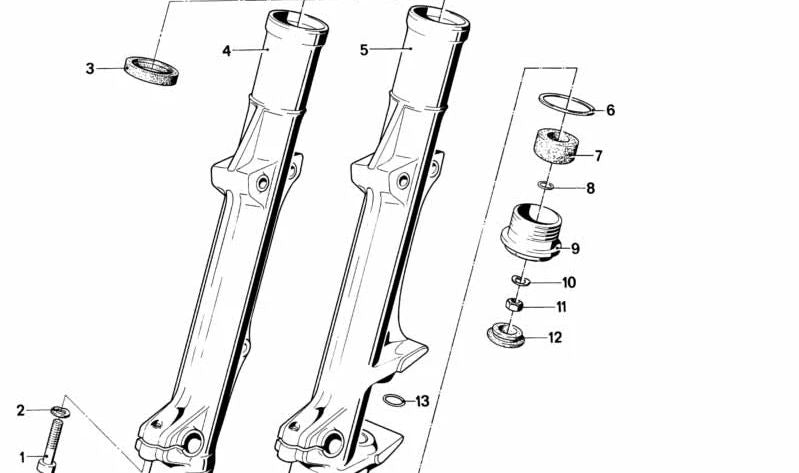 3
4
5
6
7
8
9
10
11
12
13
2
1