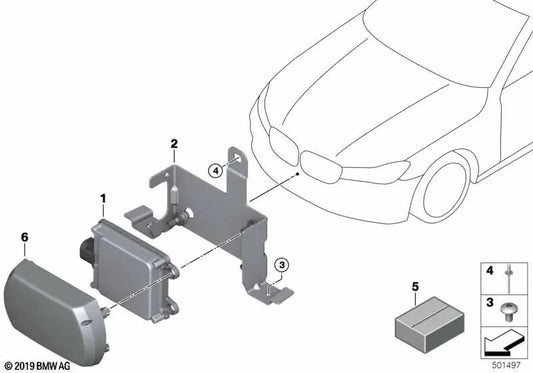 2
4
1
6
3
5
4
3
© 2019 BMW AG
501497