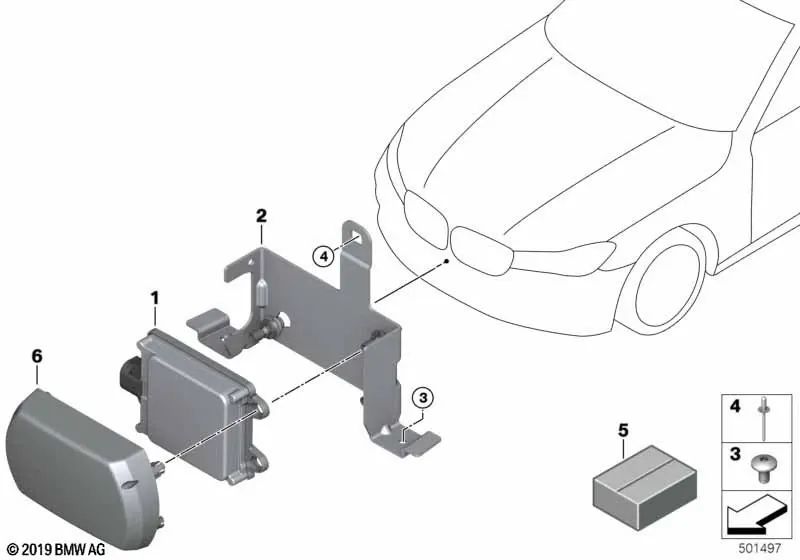 2
4
1
6
3
5
4
3
© 2019 BMW AG
501497