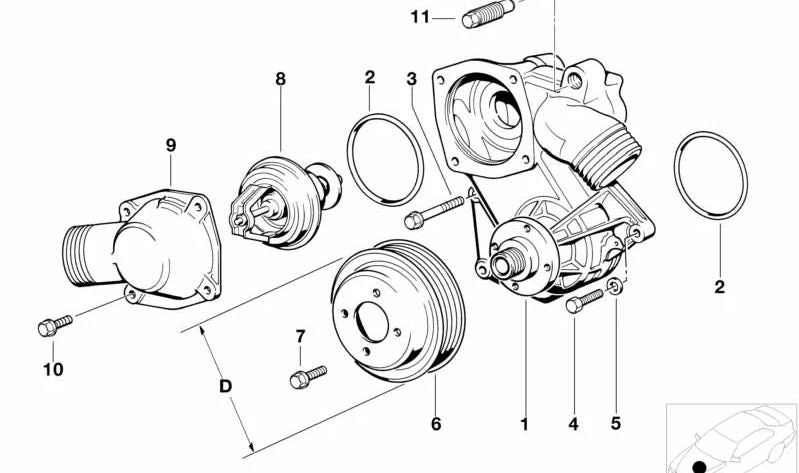 11
8
2
3
9
2
10
7
D
6
1
4
5