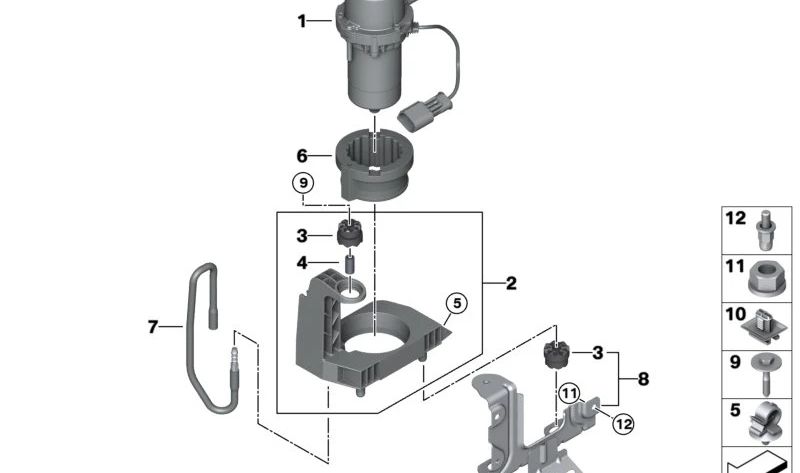 1
6
9
3
4
2
5
7
3
8
11
12
12
11
10
9
5