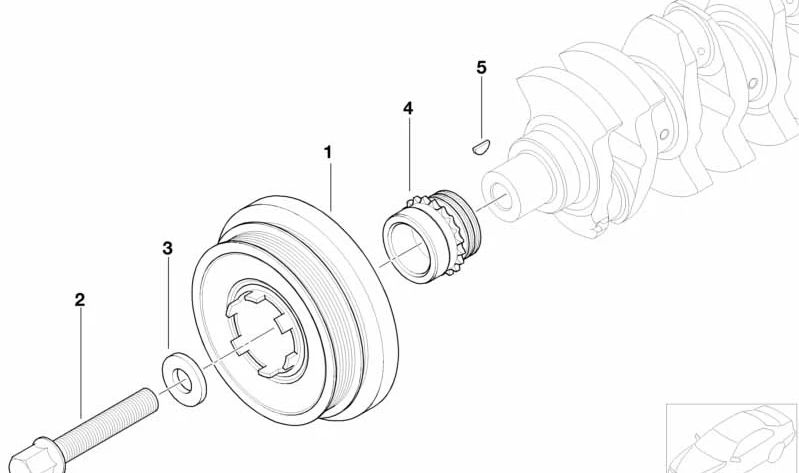 5
4
1
3
2