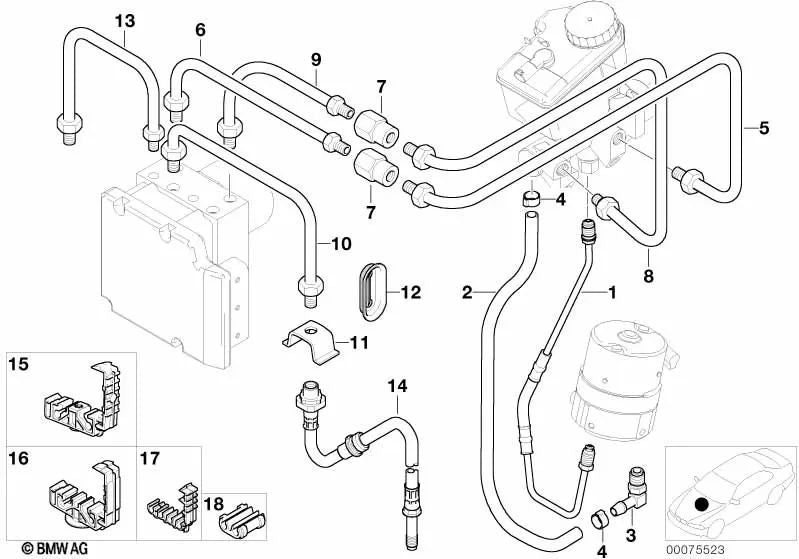 13
6
9
7
5
7
4
10
8
12
2
1
11
15
14
16
17
18
4
3
© BMW AG
00075523