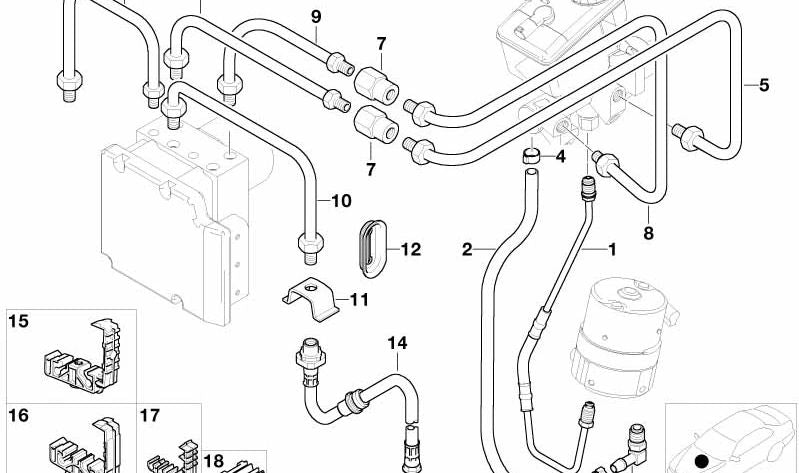 9
7
5
7
4
10
8
12
2
1
11
15
14
16
17
18