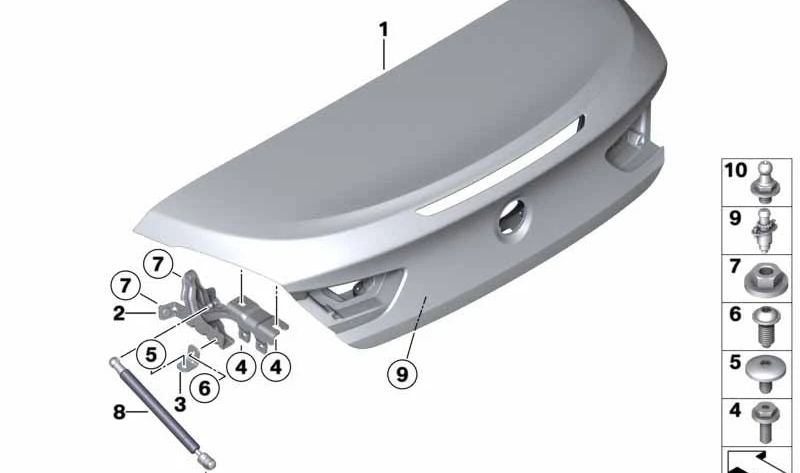 1
7
7
2
5
4
4
6
3
8
9
10
9
7
6
5
4