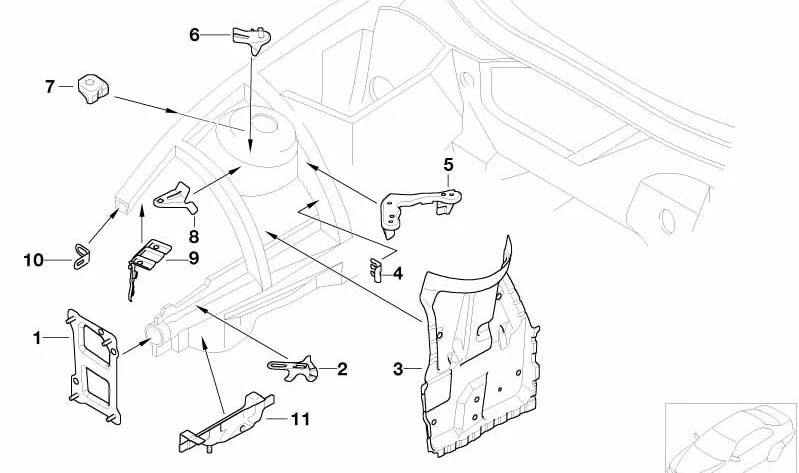 6
7
5
8
10
9
4
1
2
3
11