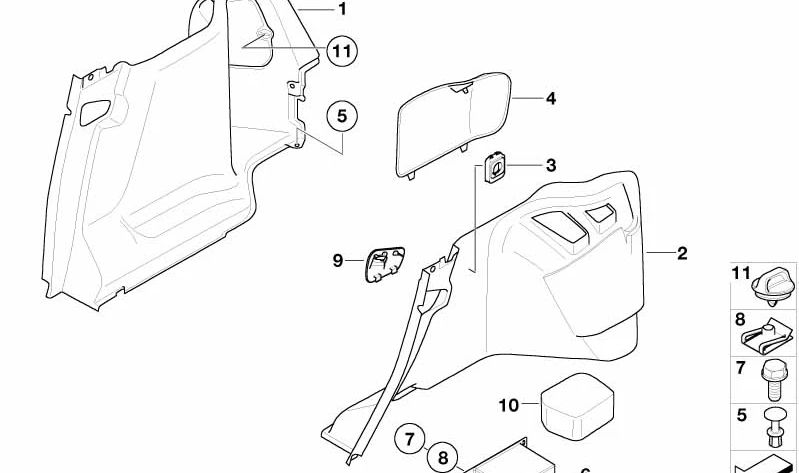 1
11
5
4
3
2
9
10
7
8
6
11
8
7
5