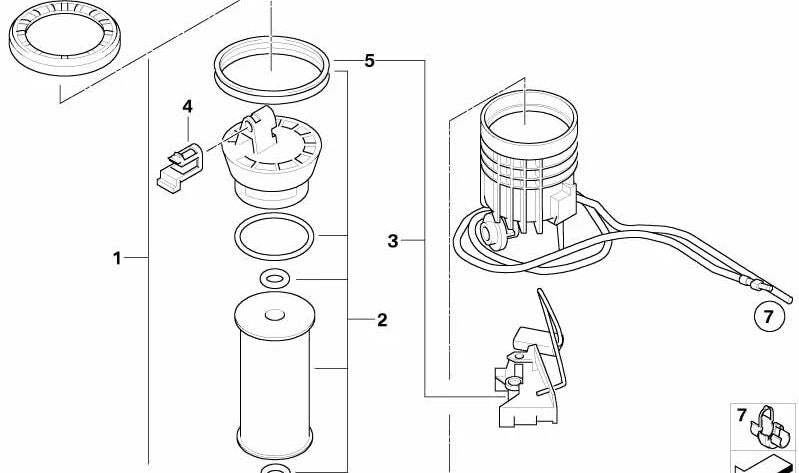 5
4
1
3
2
7
7