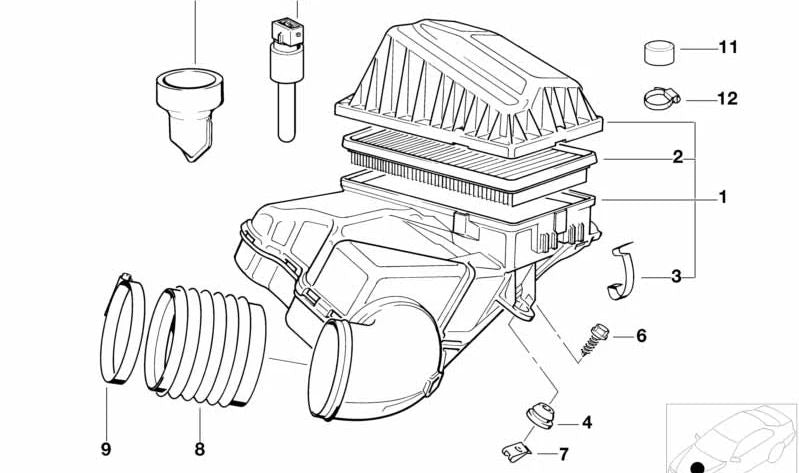 11
12
2
1
3
6
4
7
9
8