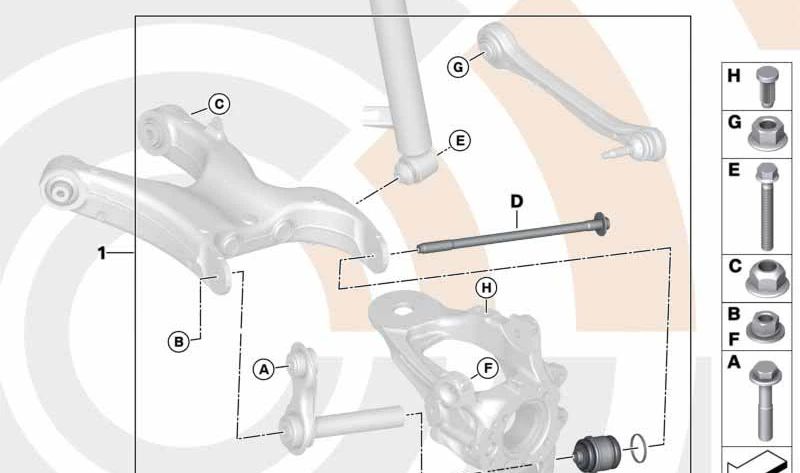 G
C
E
D
1
H
B
A
F
H
G
E
C
B
F
A