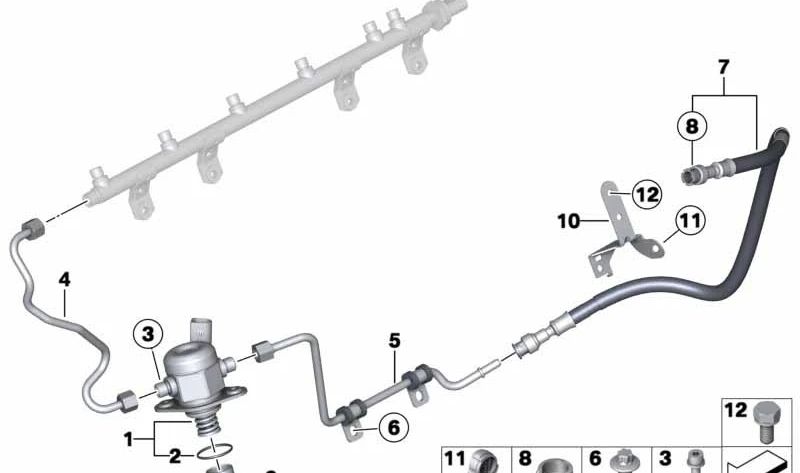 7
8
12
10
11
4
3
5
6
1
2
12
11
8
6
3