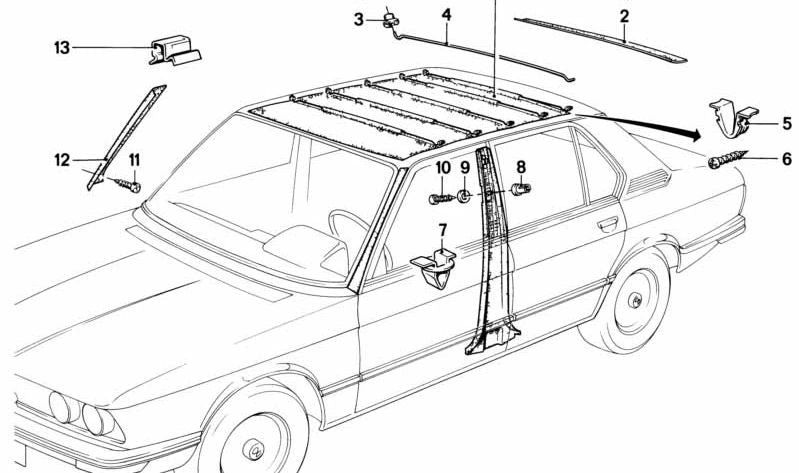 3
4
2
13
5
6
12
11
10
9
8
7