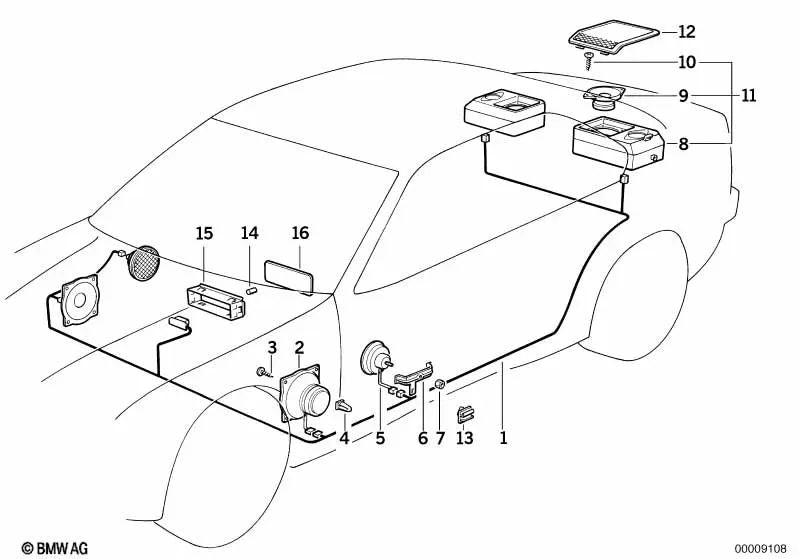 12
10
9
11
8
15
14
16
3
2
4
5
6
7
13
1
© BMW AG
00009108