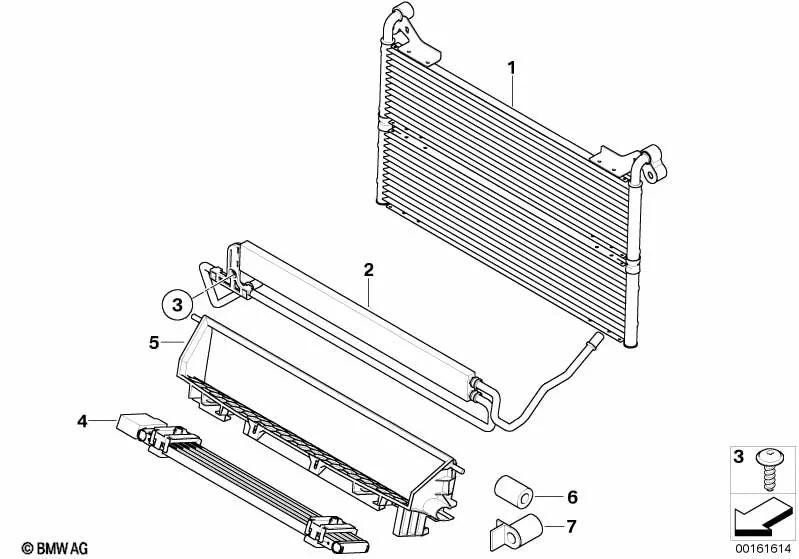 1
2
3
5
4
6
7
3
© BMW AG
00161614