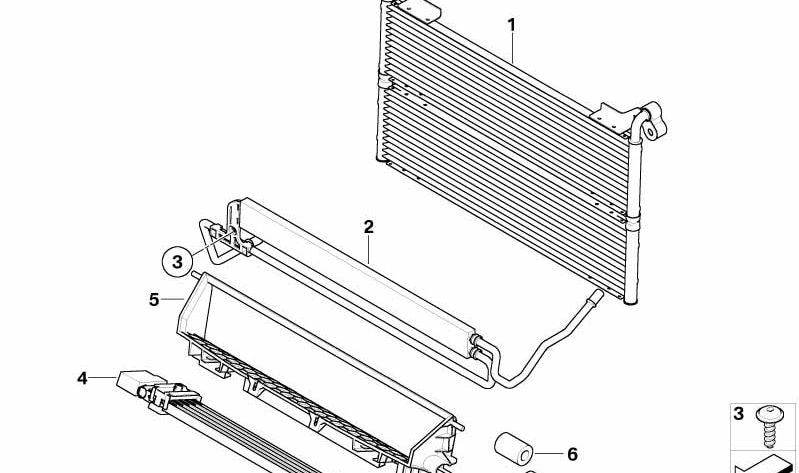 1
2
3
5
4
6
3