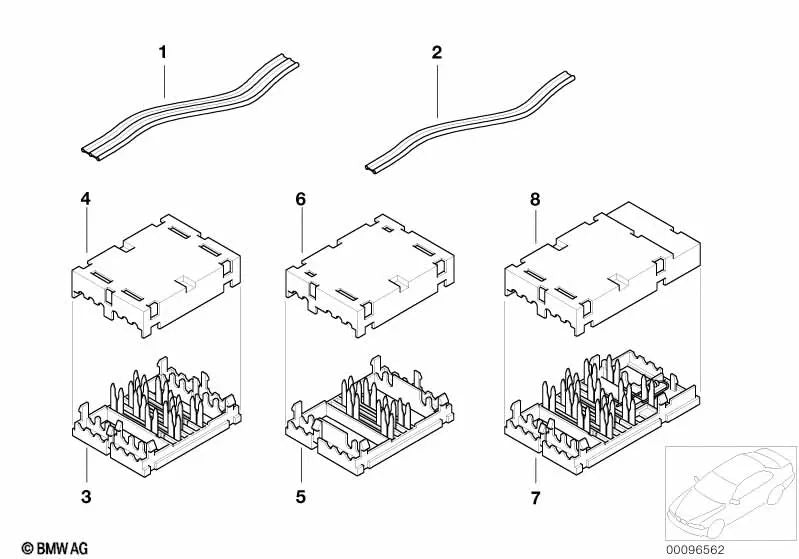 1
2
4
6
8
3
5
7
© BMW AG
00096562