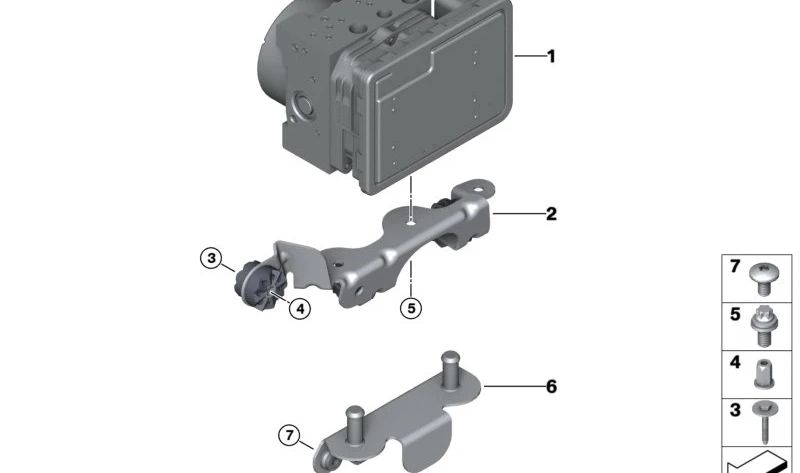 1
2
3
4
5
6
7
7
5
4
3