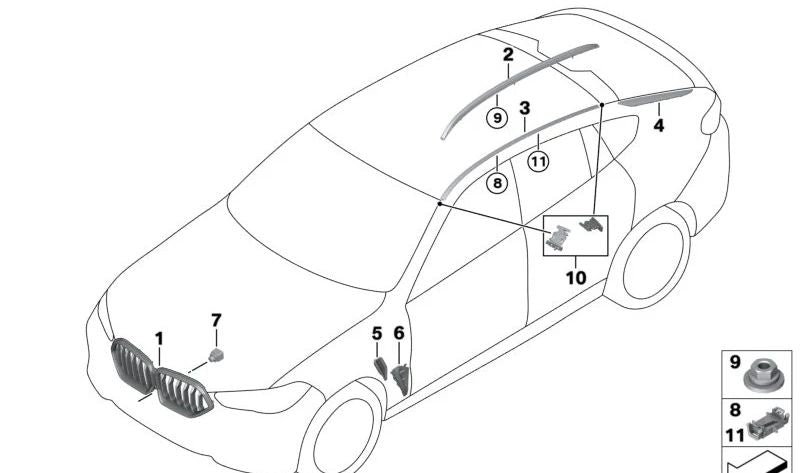 2
9
3
4
11
8
10
7
1
5
6
9
8
11