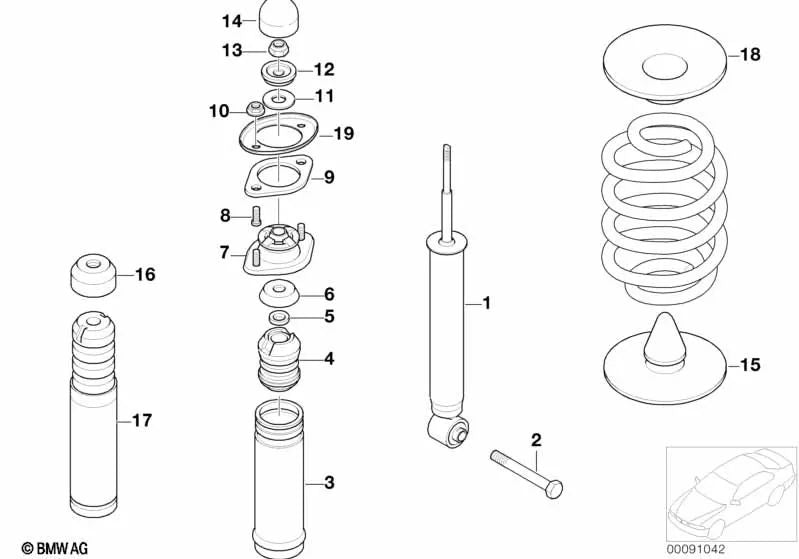 14
13
12
11
10
19
9
8
7
6
5
4
3
16
17
1
2
18
15
© BMW AG
00091042