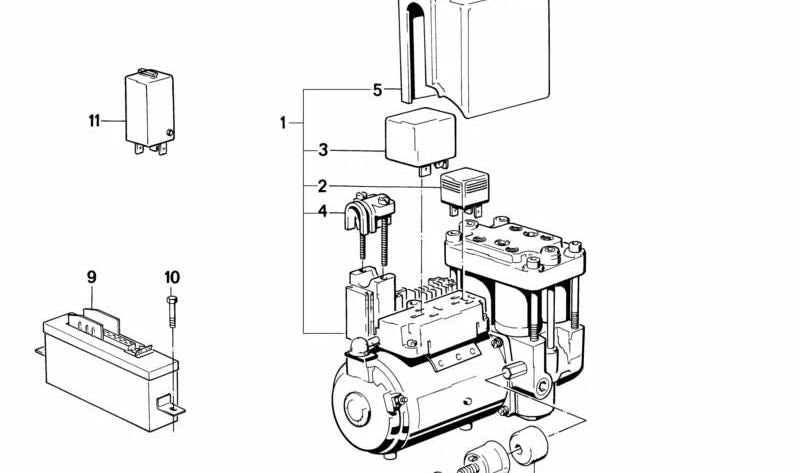 11

5

1

3

2

4

9

10