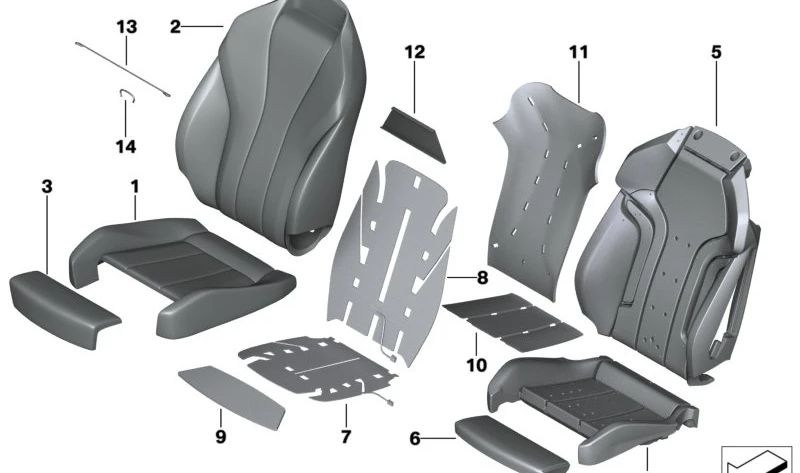 13
2
12
11
5
14
3
1
8
10
9
7
6