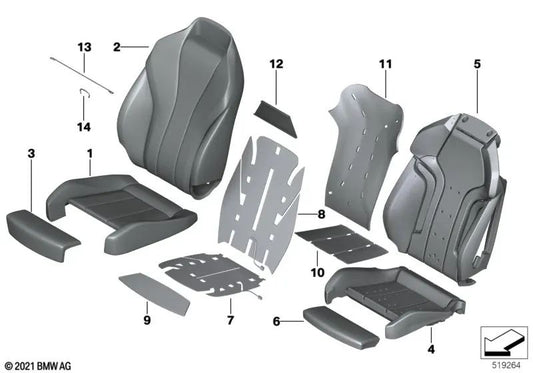 13
2
12
11
5
14
3
1
8
10
9
7
6
4
© 2021 BMW AG
519264