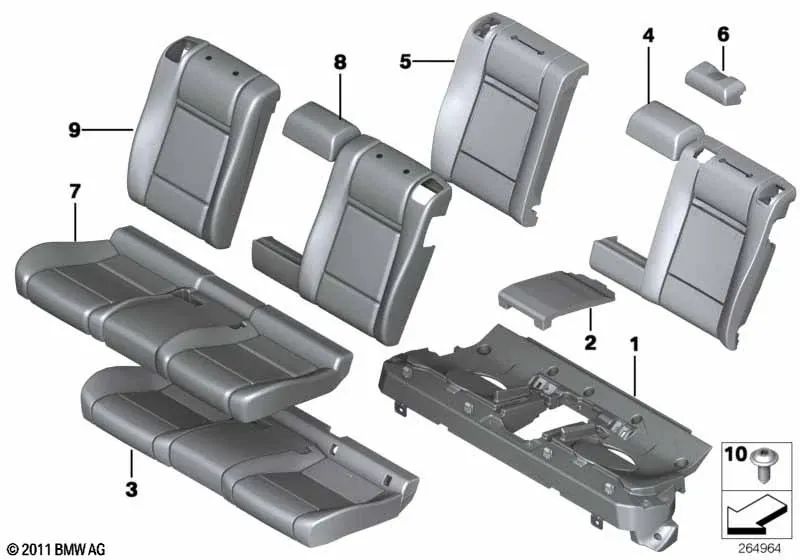 9
8
5
4
6
7
2
1
3
10
© 2011 BMW AG
264964