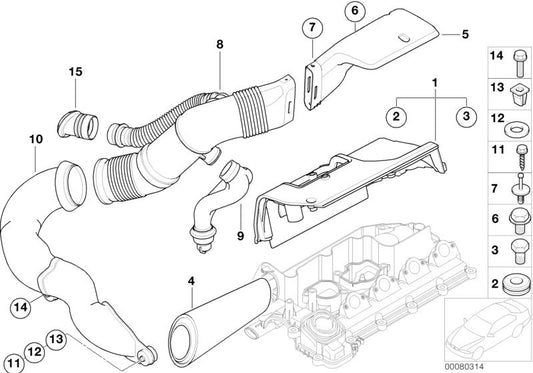 6
7
5
8
15
1
2
3
10
9
4
14
13
12
11
14
13
12
11
7
6
3
2
00080314