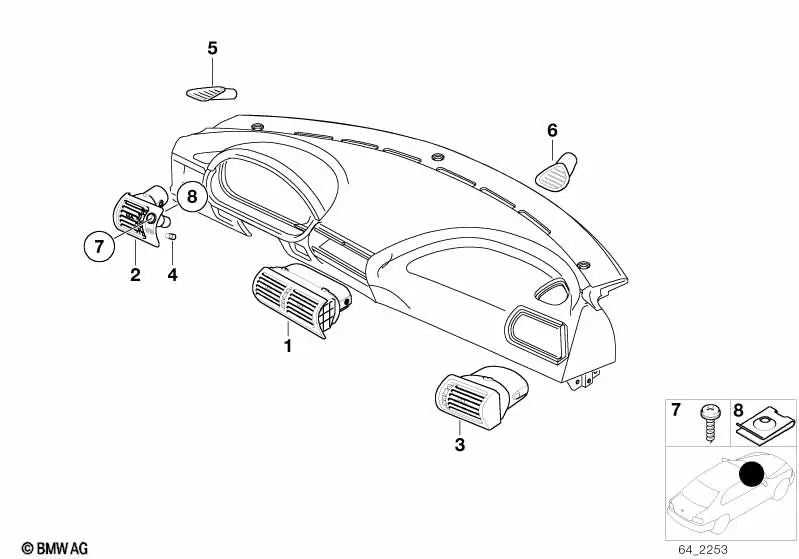 5

6

8

7

2

4

1

3

7

8

© BMW AG

64_2253