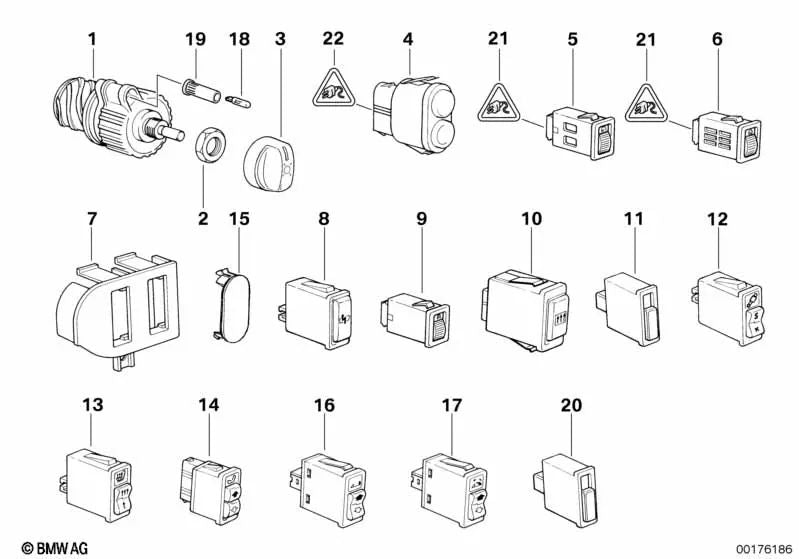 1 19 18 3 22 4 21 5 21 6

2

7 15 8 9 10 11 12

13 14 16 17 20

© BMW AG

00176186