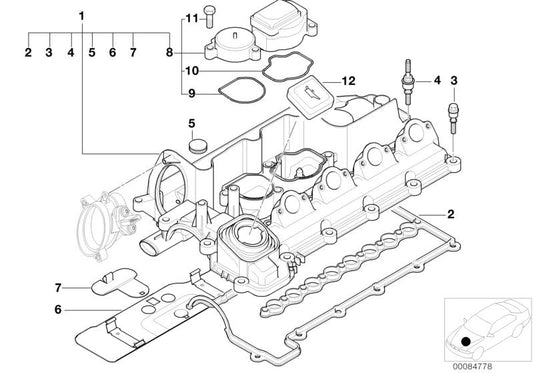 1
2 3 4 5 6 7 8
11
10
9
12
4
3
5
2
7
6
00084778