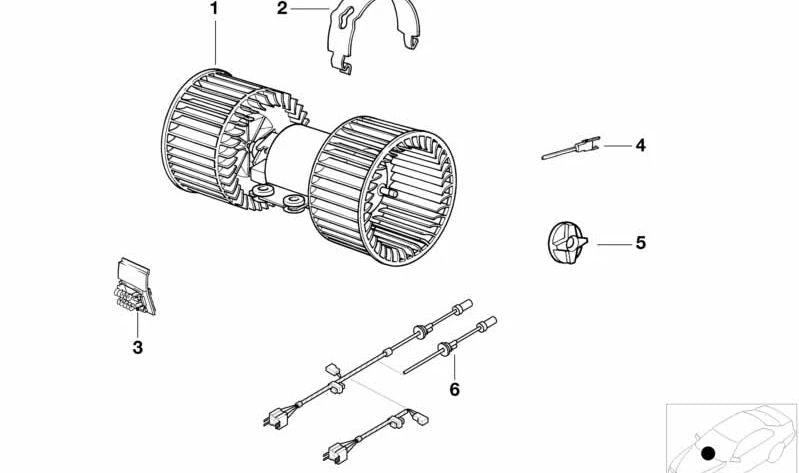 1
2
4
5
3
6