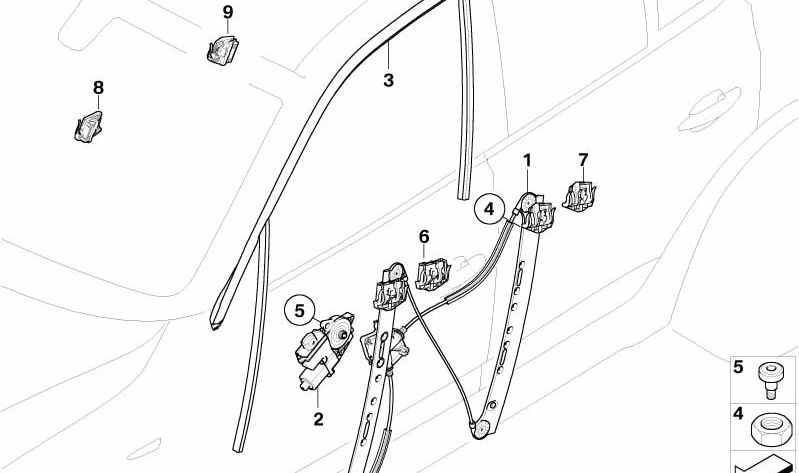 9
8
3
1
7
4
6
5
2
5
4