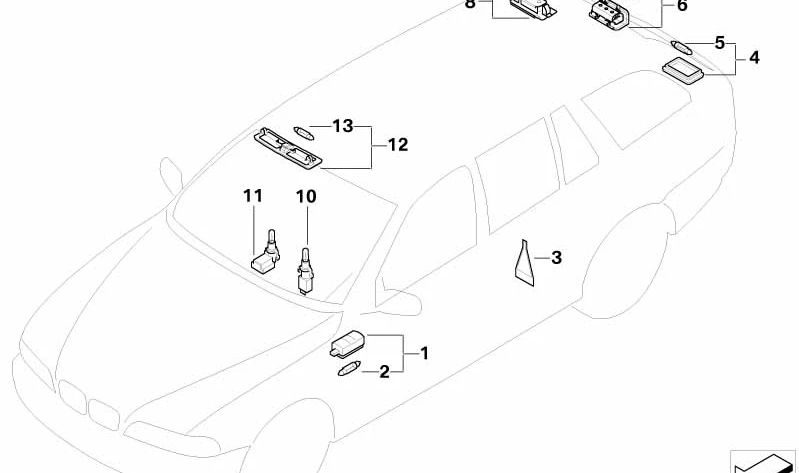 8
6
5
4
13
12
11
10
3
1
2