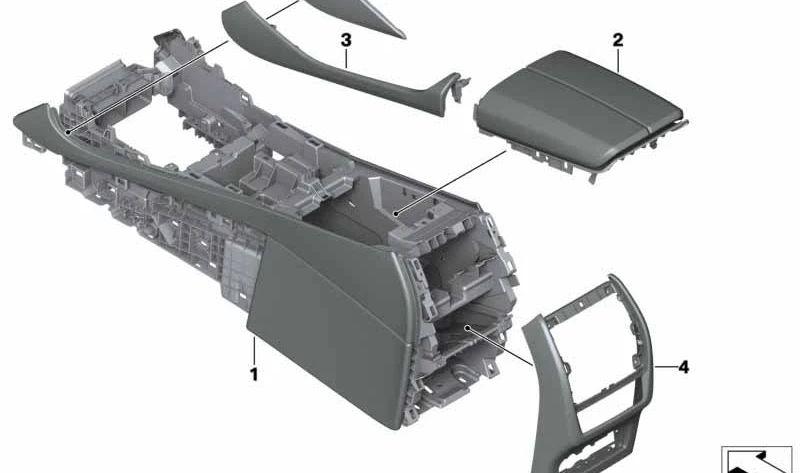 3
2
1
4